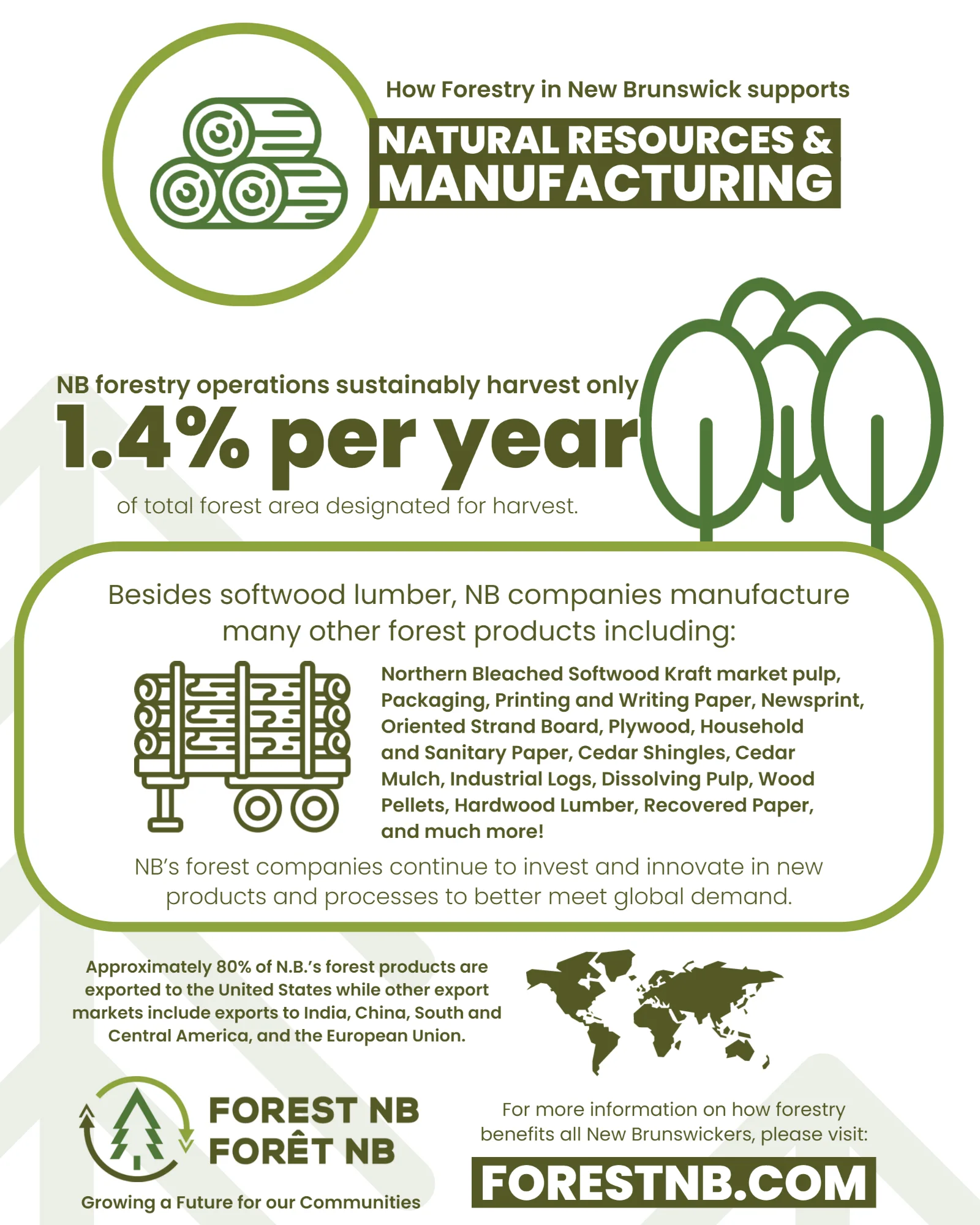 How Forestry in New Brunswick supports

NATURAL RESOURCES & MANUFACTURING

NB forestry operations sustainably harvest only

1.4% per year

of total forest area designated for harvest.

Besides softwood lumber, NB companies manufacture many other forest products including:

Northern Bleached Softwood Kraft market pulp, Packaging, Printing and Writing Paper, Newsprint, Oriented Strand Board, Plywood, Household and Sanitary Paper, Cedar Shingles, Cedar Mulch, Industrial Logs, Dissolving Pulp, Wood Pellets, Hardwood Lumber, Recovered Paper, and much more!

NB's forest companies continue to invest and innovate in new products and processes to better meet global demand.

Approximately 80% of N.B.'s forest products are exported to the United States while other export markets include exports to India, China, South and Central America, and the European Union.

FOREST NB
FORÊT NB

Growing a Future for our Communities

For more information on how forestry benefits all New Brunswickers, please visit:

FORESTNB.COM