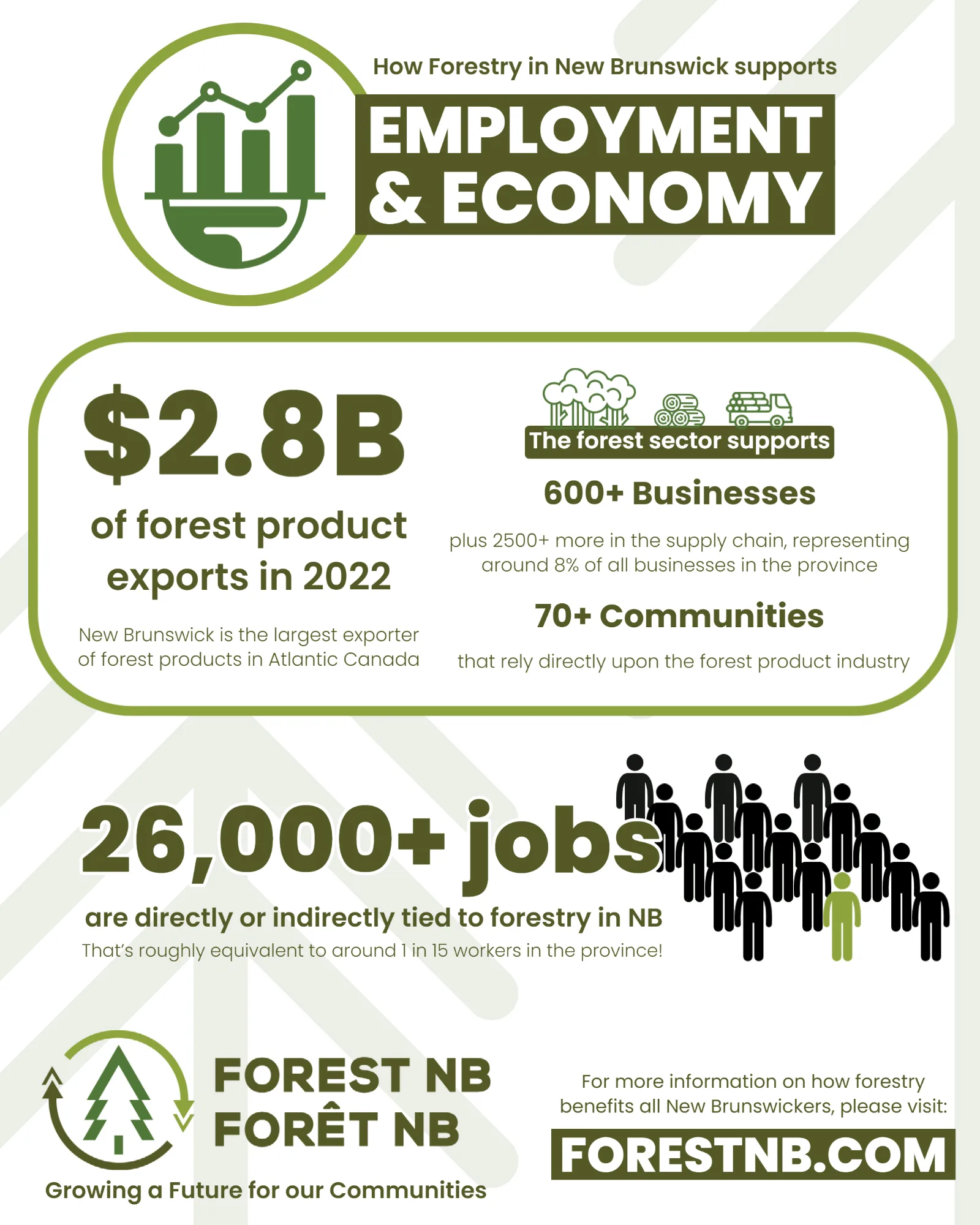 How Forestry in New Brunswick supports

EMPLOYMENT & ECONOMY

\$2.8B

of forest product exports in 2022

New Brunswick is the largest exporter of forest products in Atlantic Canada

The forest sector supports

600+ Businesses

plus 2500+ more in the supply chain, representing around 8% of all businesses in the province

70+ Communities

that rely directly upon the forest product industry

26,000+ jobs

are directly or indirectly tied to forestry in NB

That's roughly equivalent to around 1 in 15 workers in the province!

FOREST NB
FORÊT NB

Growing a Future for our Communities

For more information on how forestry benefits all New Brunswickers, please visit:

FORESTNB.COM